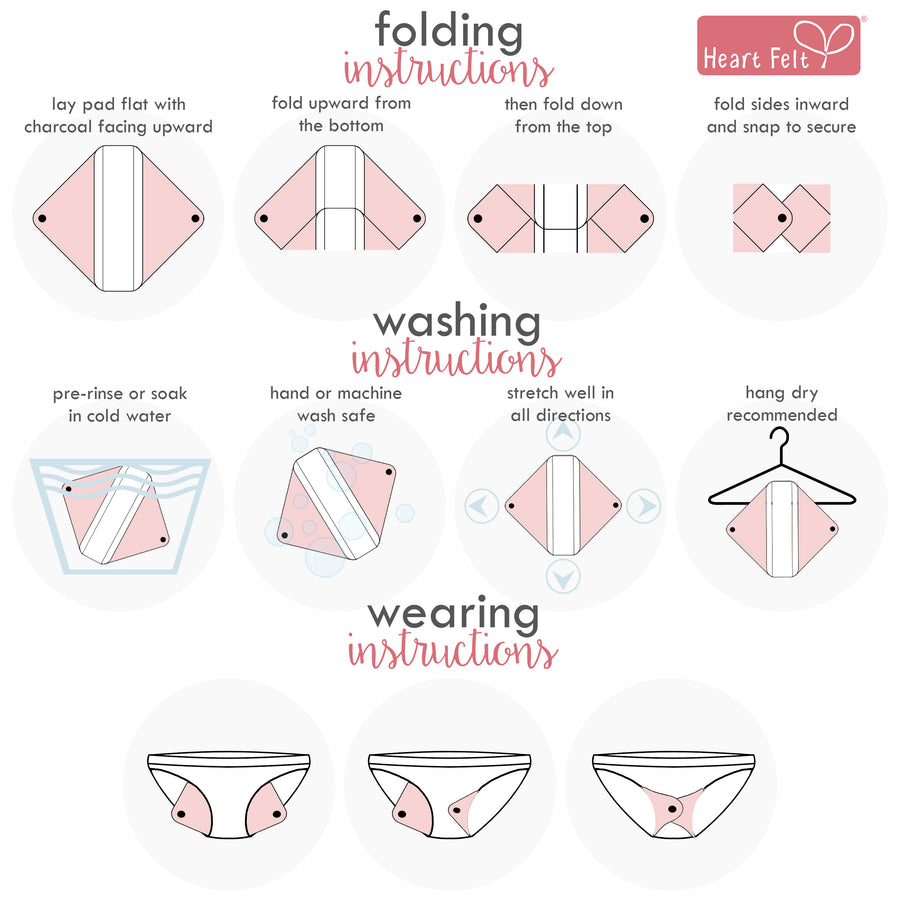 folding
instructions

Heart Felt®

lay pad flat with charcoal facing upward

fold upward from the bottom

then fold down from the top

fold sides inward and snap to secure

washing
instructions

pre-rinse or soak in cold water

hand or machine wash safe

stretch well in all directions

hang dry recommended

wearing
instructions